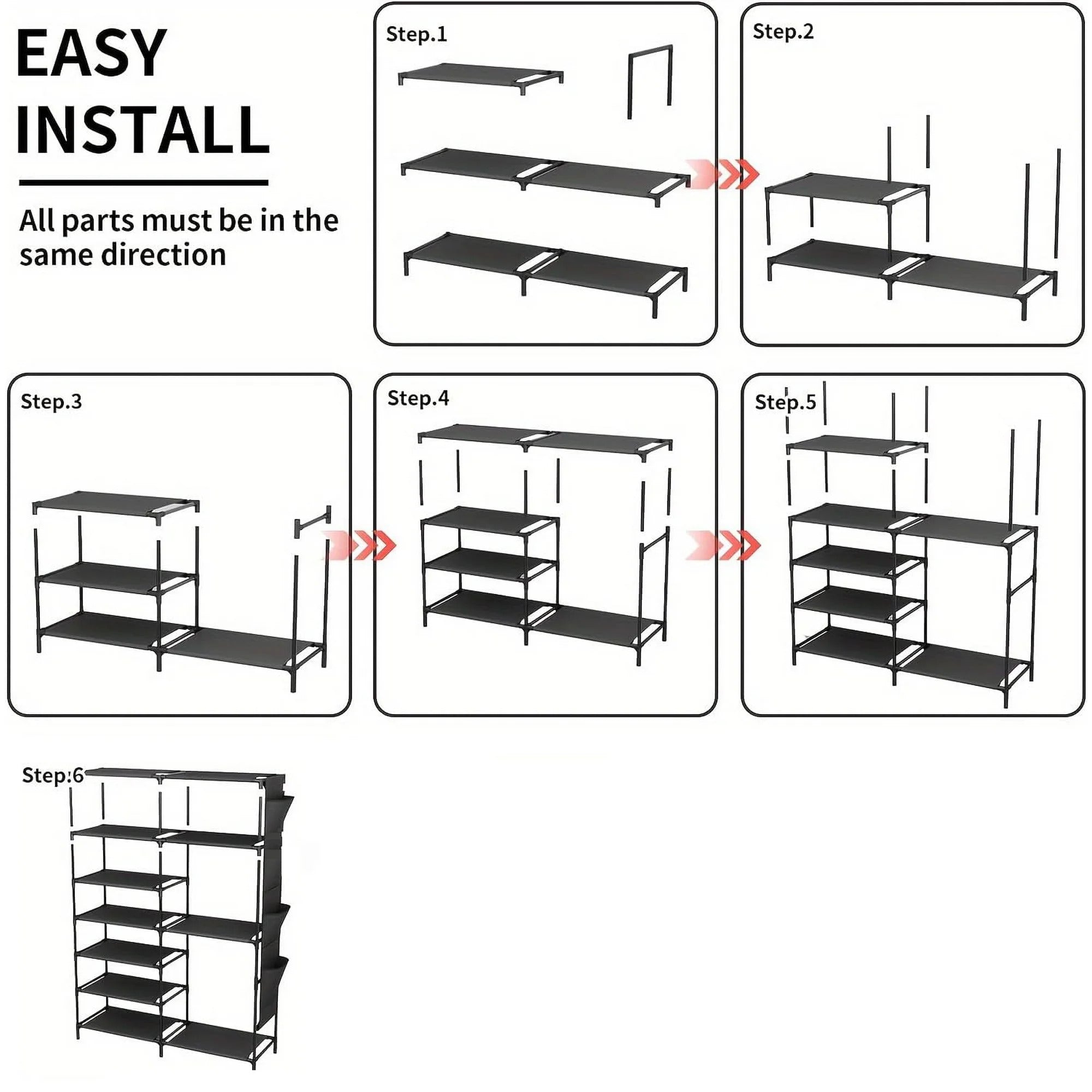 EASY INSTALL

All parts must be in the same direction

Step.1

Step.2

Step.3

Step.4

Step.5

Step.6